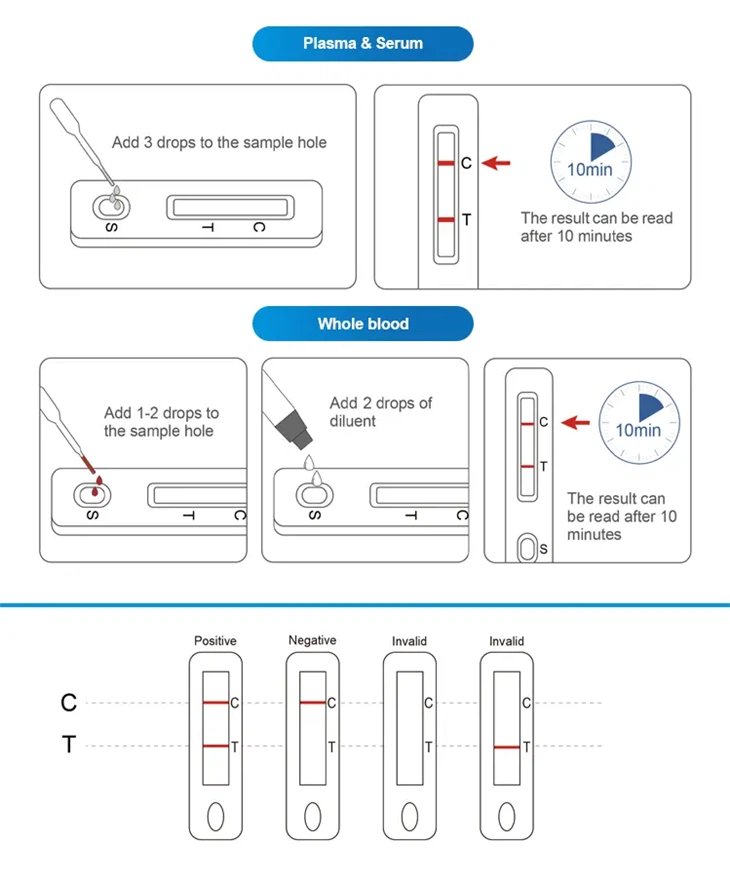 Plasma & Serum

Add 3 drops to the sample hole

S T C

C

T

10min

The result can be read after 10 minutes

Whole blood

Add 1-2 drops to the sample hole

S T C

Add 2 drops of diluent

S T C

C

T

S

10min

The result can be read after 10 minutes

Positive Negative Invalid Invalid

C

T

C T C T C T C T